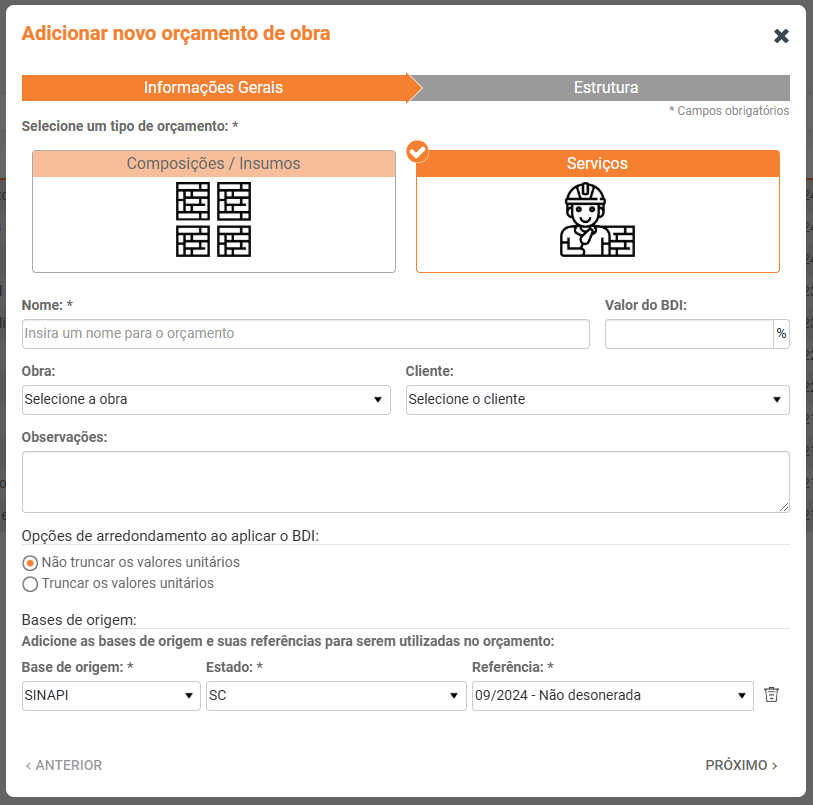 Adicionar novo orçamento de obra

Informações Gerais
Estrutura

* Campos obrigatórios

Selecione um tipo de orçamento: *

Composições / Insumos

Serviços

Nome: *
Insira um nome para o orçamento

Valor do BDI:
%

Obra:
Selecione a obra

Cliente:
Selecione o cliente

Observações:

Opções de arredondamento ao aplicar o BDI:
Não truncar os valores unitários
Truncar os valores unitários

Bases de origem:
Adicione as bases de origem e suas referências para serem utilizadas no orçamento:

Base de origem: *
SINAPI

Estado: *
SC

Referência: *
09/2024 - Não desonerada

< ANTERIOR

PRÓXIMO >